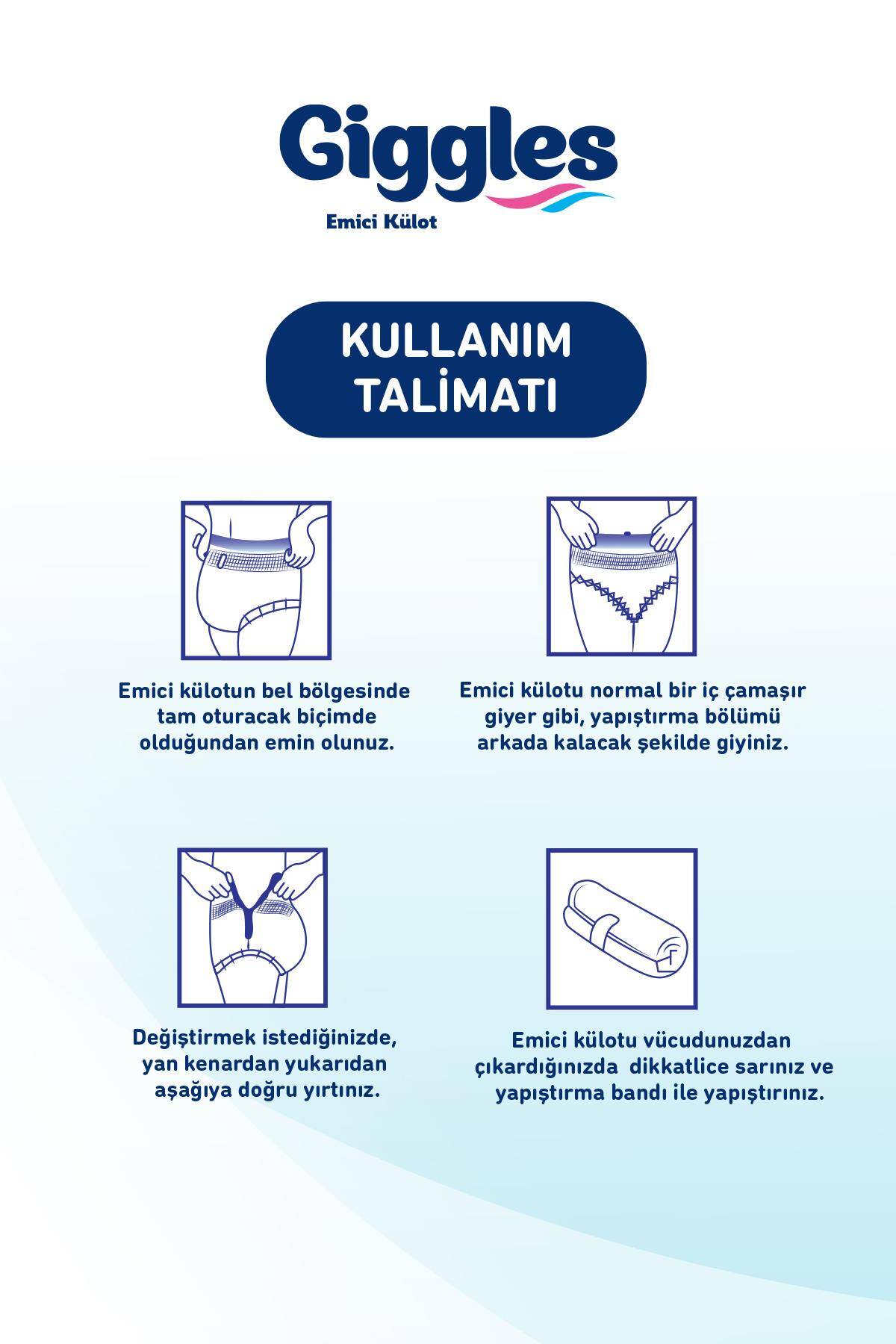 Giggles
Emici Külot

KULLANIM TALİMATI

Emici külotun bel bölgesinde tam oturacak biçimde olduğundan emin olunuz.

Emici külotu normal bir iç çamaşır giyer gibi, yapıştırma bölümü arkada kalacak şekilde giyiniz.

Değiştirmek istediğinizde, yan kenardan yukarıdan aşağıya doğru yırtınız.

Emici külotu vücudunuzdan çıkardığınızda dikkatlice sarınız ve yapıştırma bandı ile yapıştırınız.